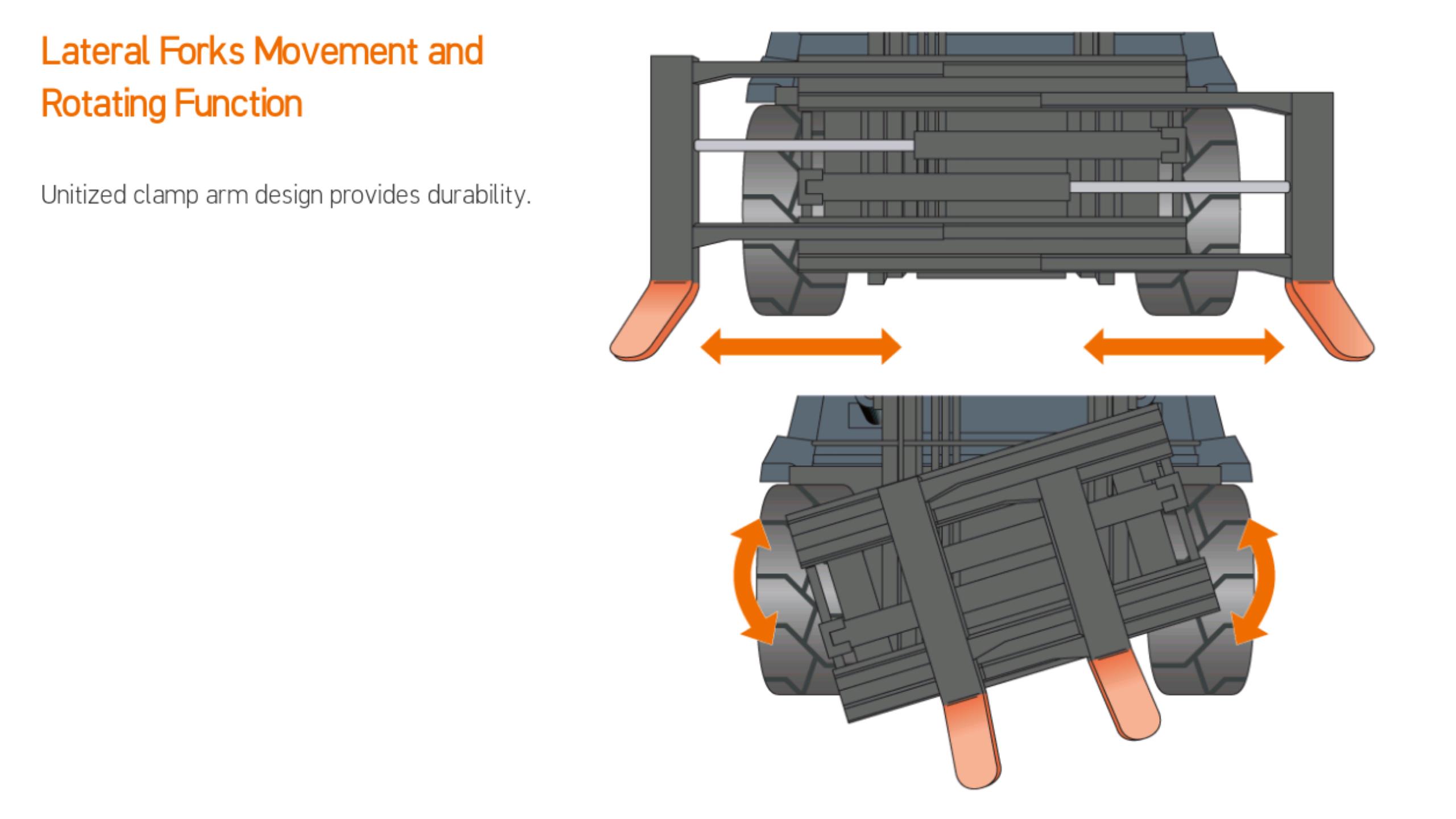 Lateral Forks Movement and Rotating Function

Unitized clamp arm design provides durability.