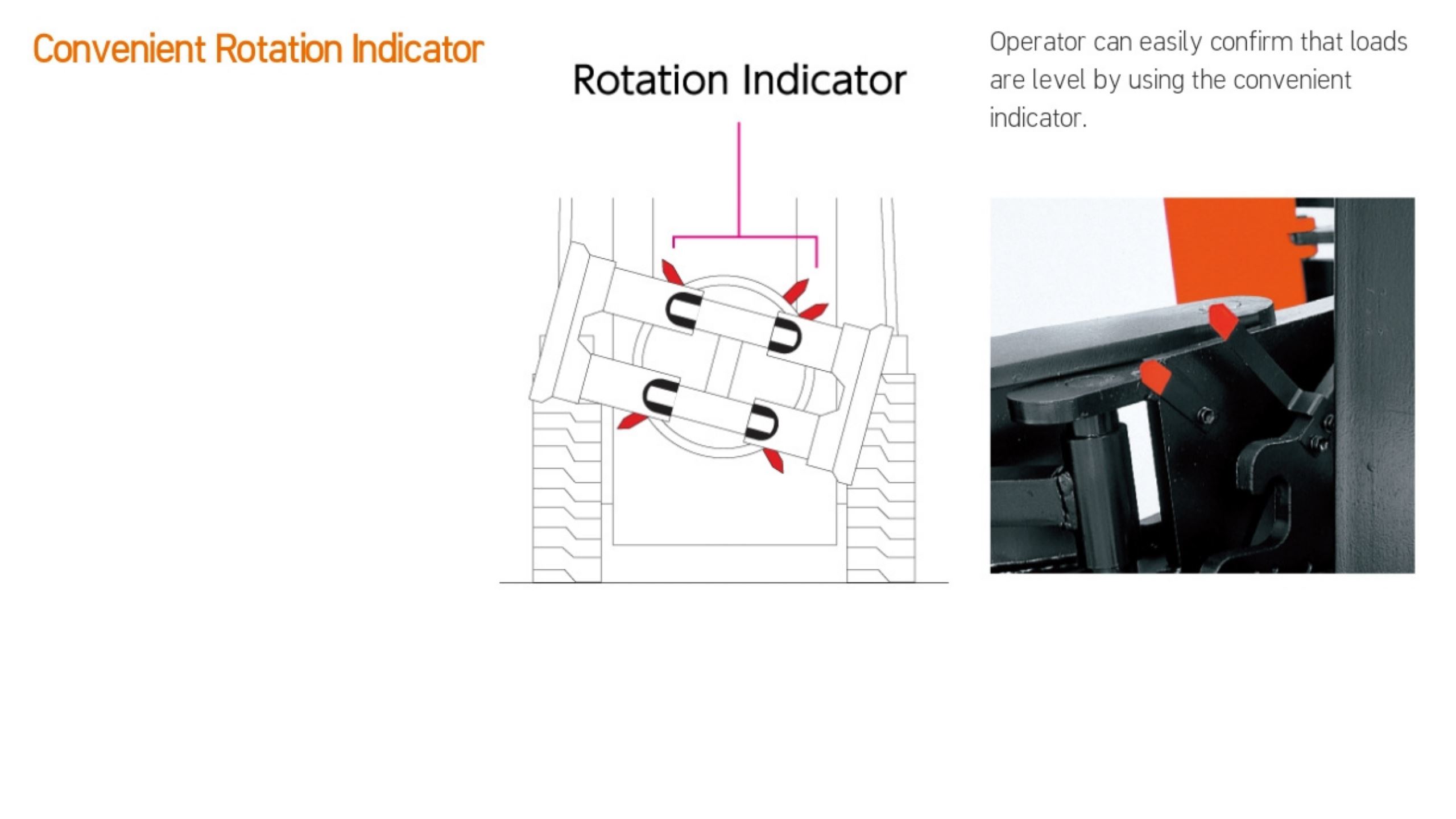 Convenient Rotation Indicator

Rotation Indicator

Operator can easily confirm that loads are level by using the convenient indicator.