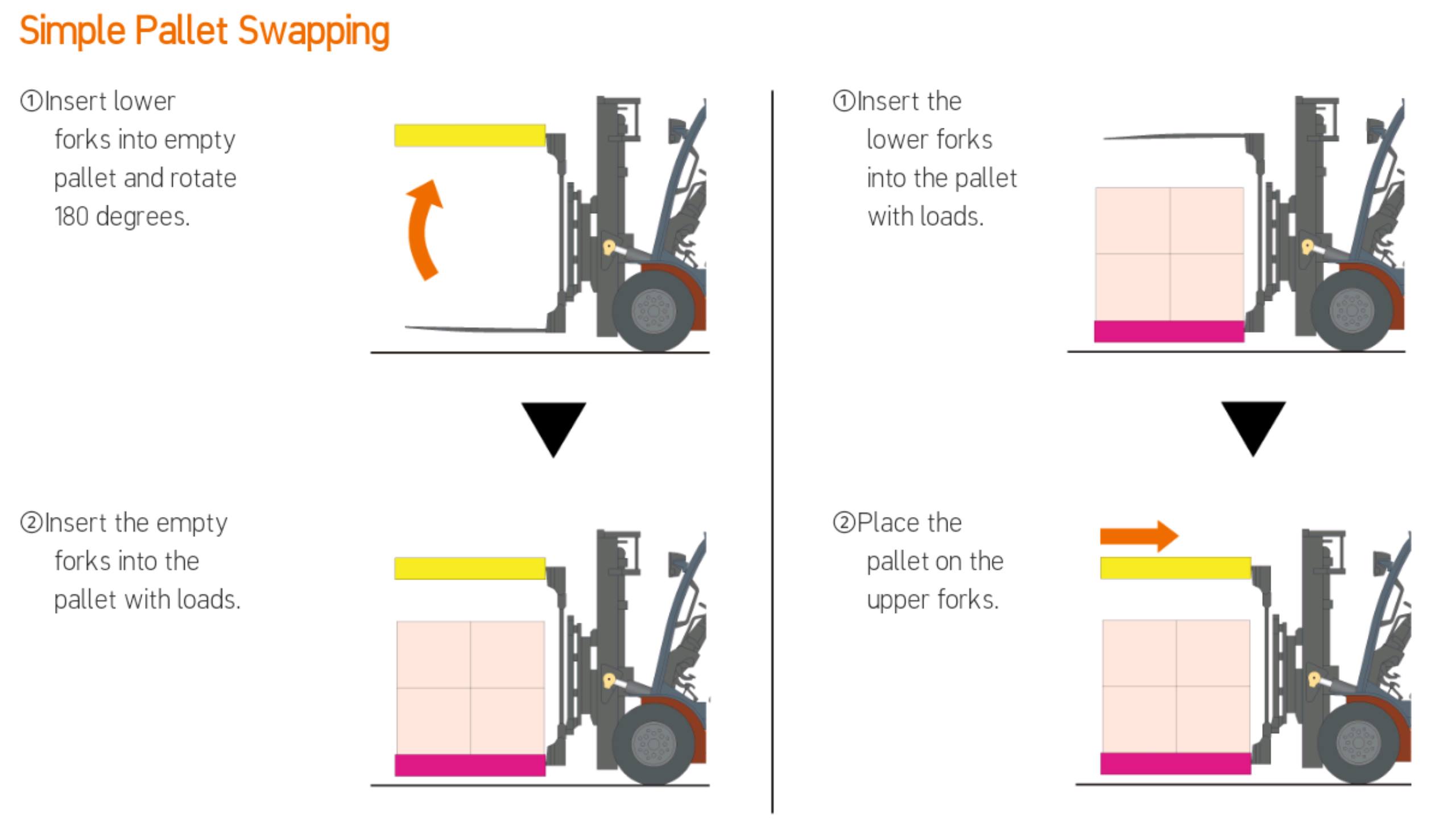 Simple Pallet Swapping

①Insert lower forks into empty pallet and rotate 180 degrees.

②Insert the empty forks into the pallet with loads.

①Insert the lower forks into the pallet with loads.

②Place the pallet on the upper forks.