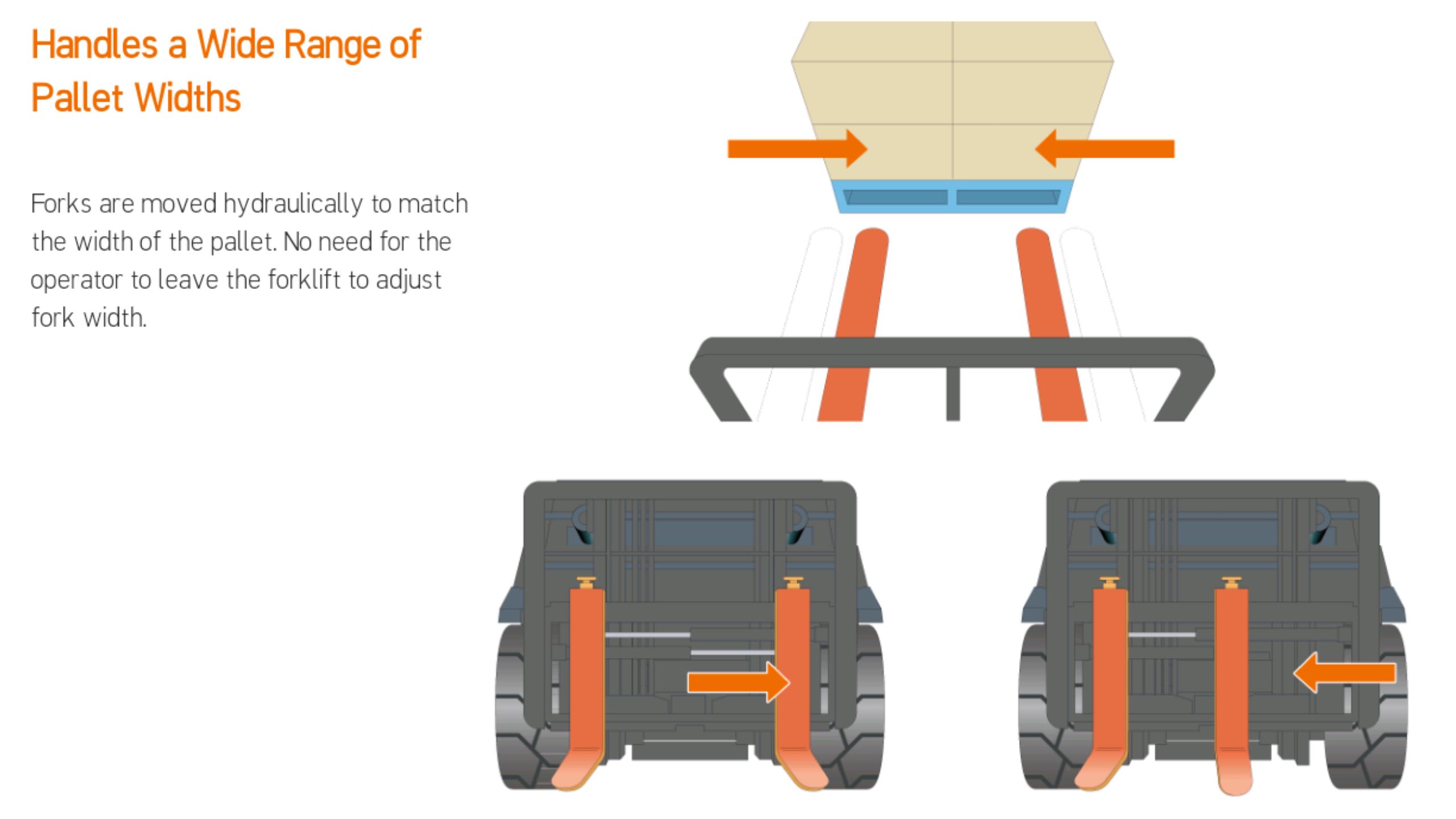 Handles a Wide Range of Pallet Widths

Forks are moved hydraulically to match the width of the pallet. No need for the operator to leave the forklift to adjust fork width.