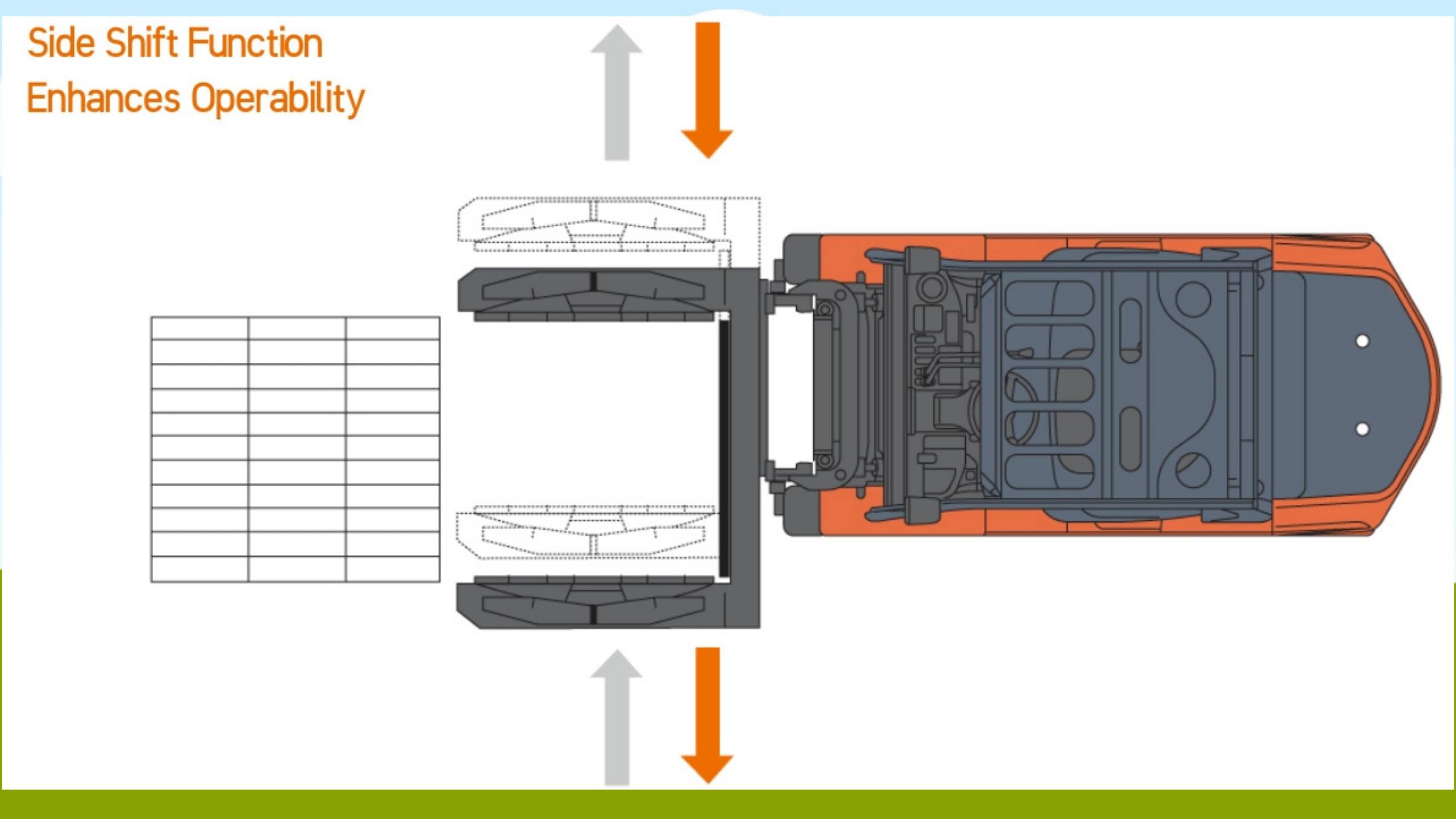 Side Shift Function
Enhances Operability